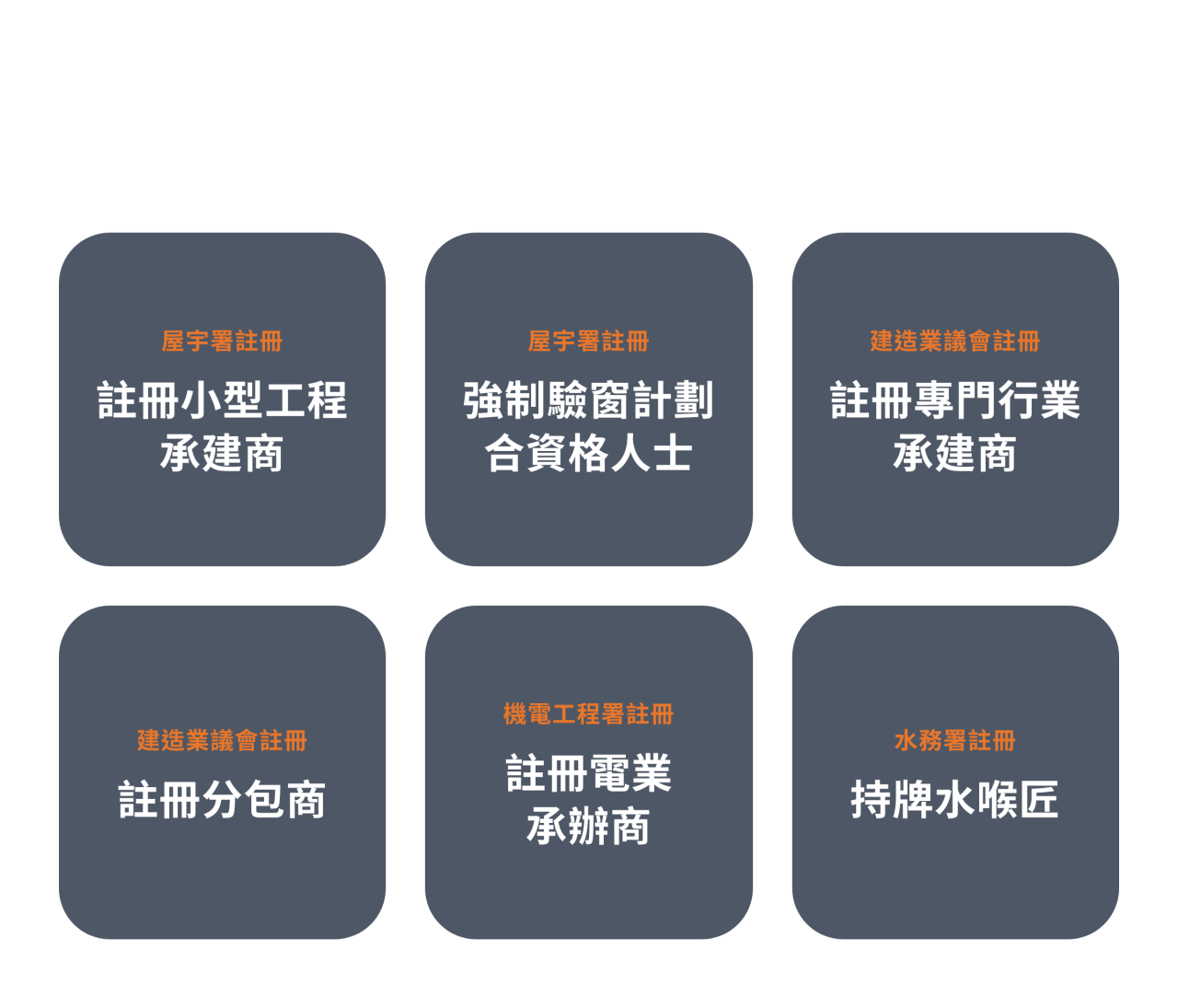 屋宇署註冊

註冊小型工程
承建商

屋宇署註冊

強制驗窗計劃
合資格人士

建造業議會註冊

註冊專門行業
承建商

建造業議會註冊

註冊分包商

機電工程署註冊

註冊電業
承辦商

水務署註冊

持牌水喉匠